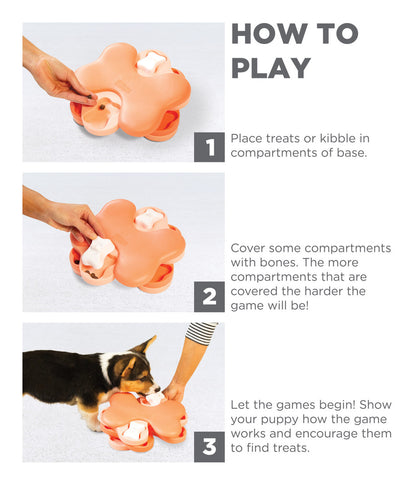 HOW TO PLAY

1

Place treats or kibble in compartments of base.

2

Cover some compartments with bones. The more compartments that are covered the harder the game will be!

3

Let the games begin! Show your puppy how the game works and encourage them to find treats.