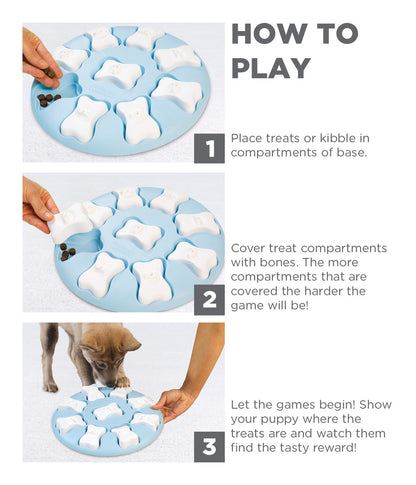 HOW TO PLAY

1

Place treats or kibble in compartments of base.

2

Cover treat compartments with bones. The more compartments that are covered the harder the game will be!

3

Let the games begin! Show your puppy where the treats are and watch them find the tasty reward!