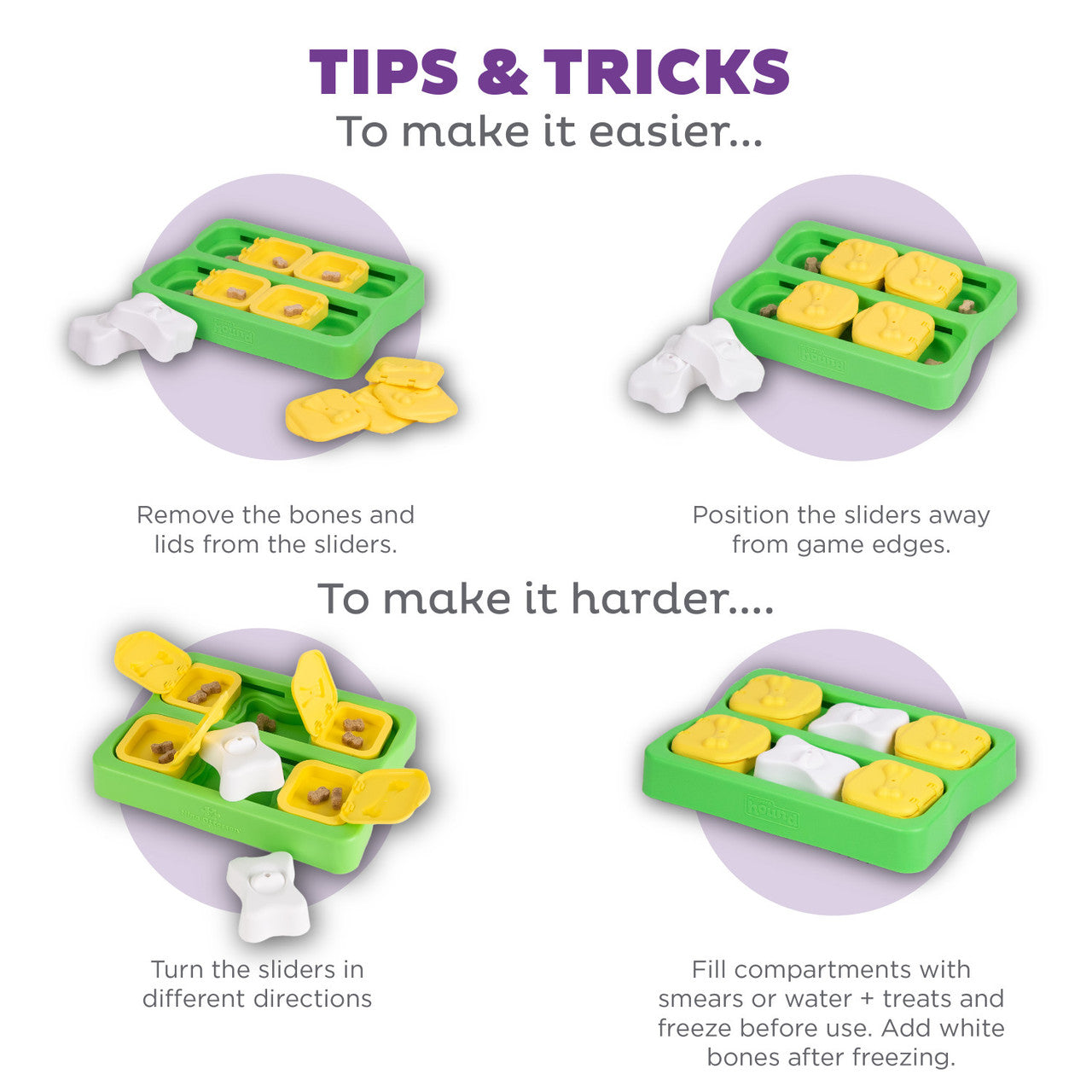 TIPS & TRICKS
To make it easier...

Remove the bones and lids from the sliders.

Position the sliders away from game edges.

To make it harder....

Turn the sliders in different directions

Fill compartments with smears or water + treats and freeze before use. Add white bones after freezing.